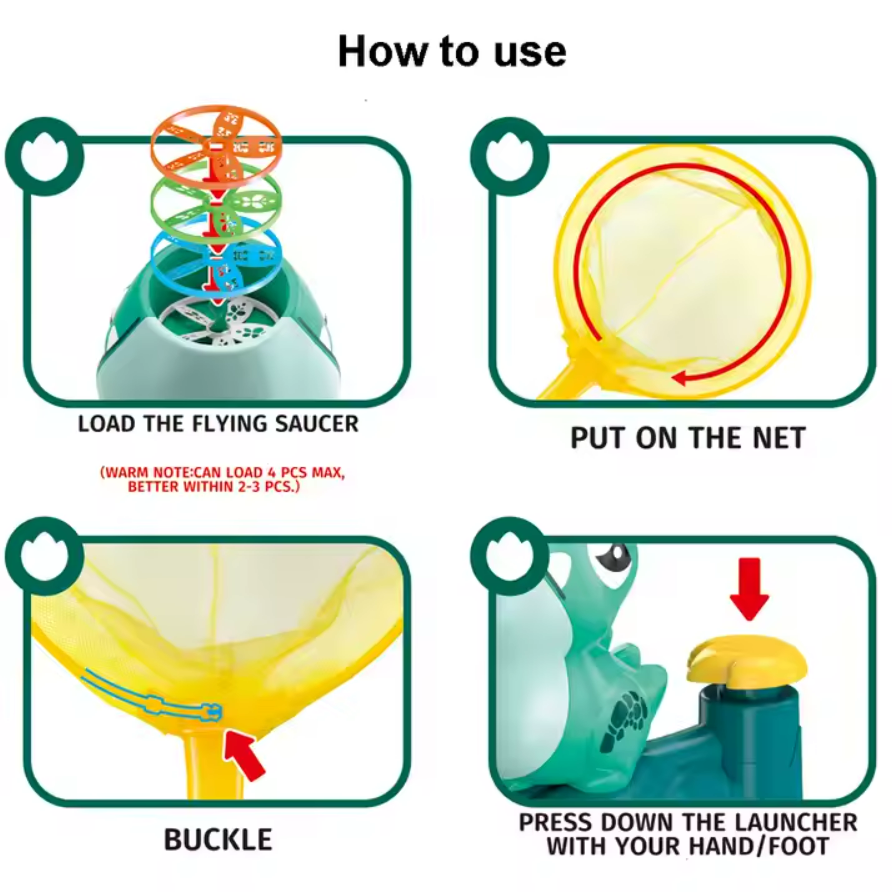 How to use

LOAD THE FLYING SAUCER

(WARM NOTE:CAN LOAD 4 PCS MAX, BETTER WITHIN 2-3 PCS.)

PUT ON THE NET

BUCKLE

PRESS DOWN THE LAUNCHER WITH YOUR HAND/FOOT